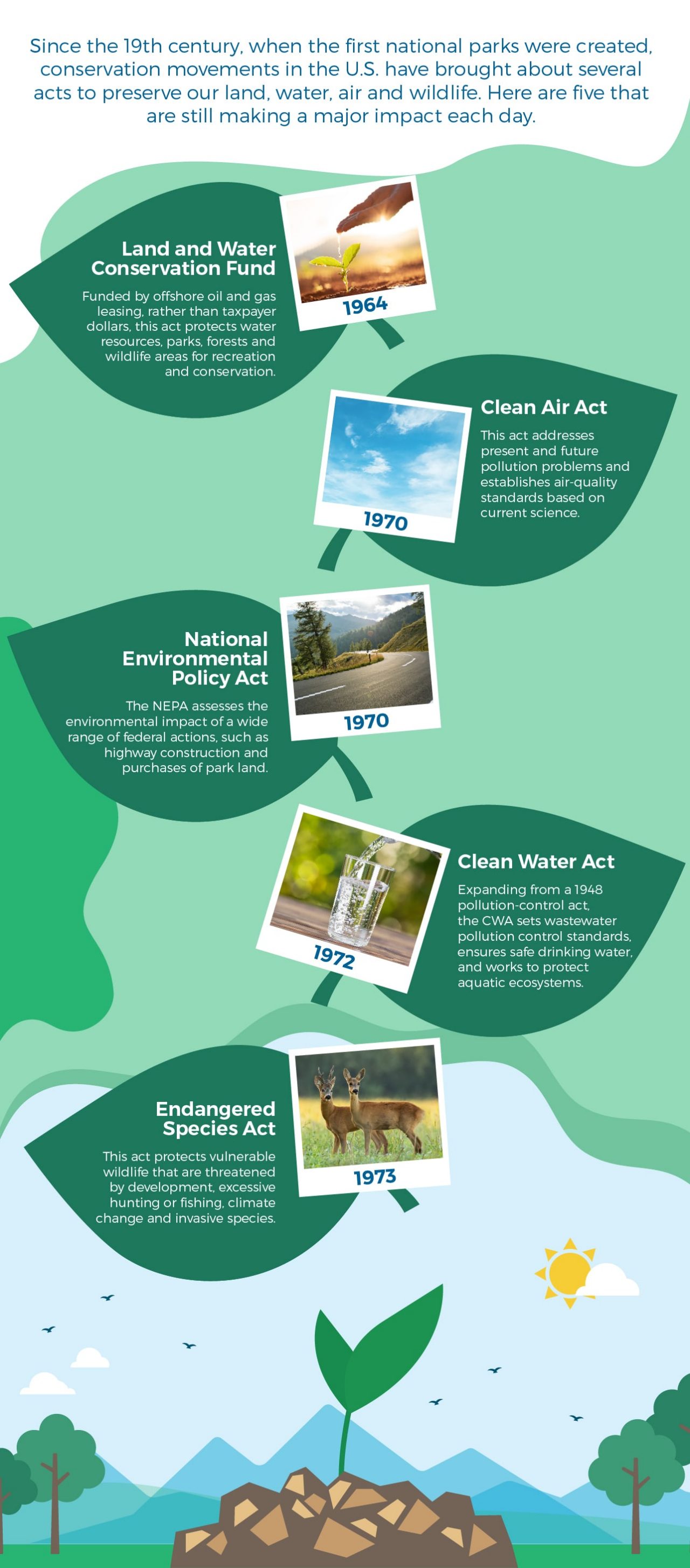 Since the 19th century, when the first national parks were created, conservation movements in the U.S. have brought about several acts to preserve our land, water, air and wildlife. Here are five that are still making a major impact each day.

Land and Water Conservation Fund

Funded by offshore oil and gas leasing, rather than taxpayer dollars, this act protects water resources, parks, forests and wildlife areas for recreation and conservation.

1964

Clean Air Act

This act addresses present and future pollution problems and establishes air-quality standards based on current science.

1970

National Environmental Policy Act

The NEPA assesses the environmental impact of a wide range of federal actions, such as highway construction and purchases of park land.

1970

Clean Water Act

Expanding from a 1948 pollution-control act, the CWA sets wastewater pollution control standards, ensures safe drinking water, and works to protect aquatic ecosystems.

1972

Endangered Species Act

This act protects vulnerable wildlife that are threatened by development, excessive hunting or fishing, climate change and invasive species.

1973